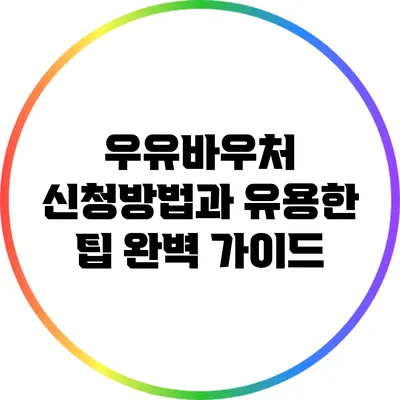 우유바우처 신청방법과 유용한 팁 완벽 가이드