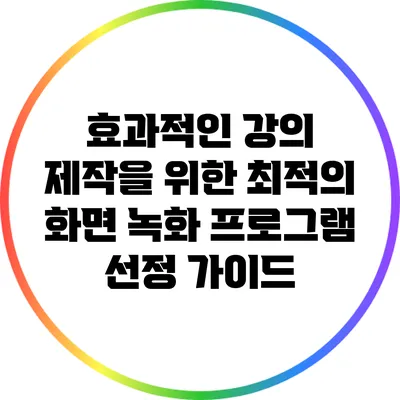 효과적인 강의 제작을 위한 최적의 화면 녹화 프로그램 선정 가이드