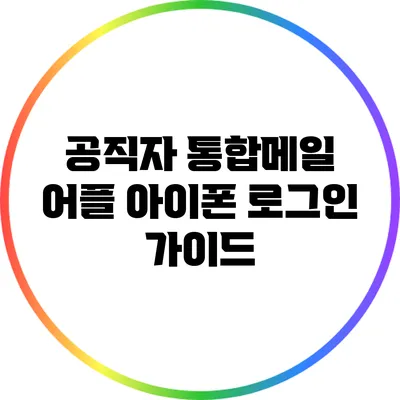 공직자 통합메일 어플 아이폰 로그인 가이드