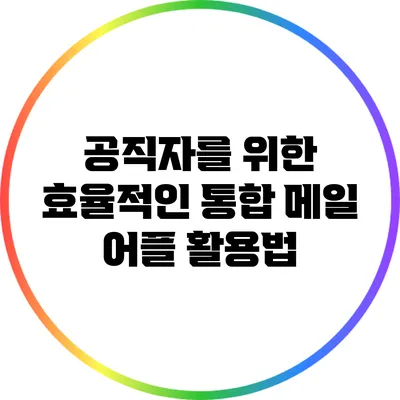 공직자를 위한 효율적인 통합 메일 어플 활용법