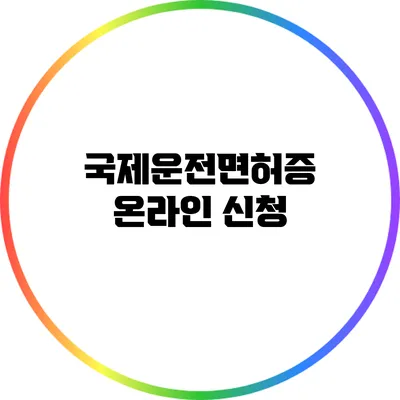 국제운전면허증
온라인 신청