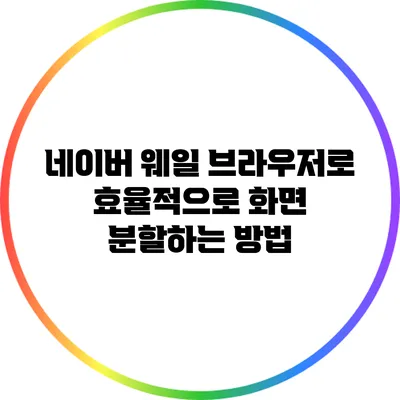 네이버 웨일 브라우저로 효율적으로 화면 분할하는 방법