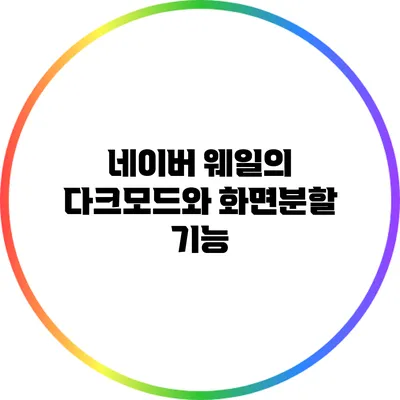 네이버 웨일의 다크모드와 화면분할 기능