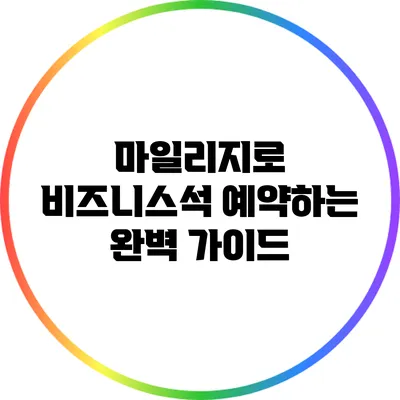 마일리지로
비즈니스석 예약하는
완벽 가이드