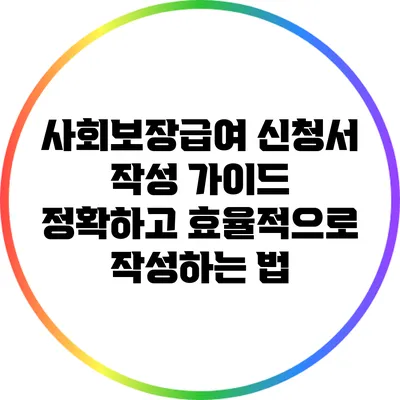 사회보장급여 신청서 작성 가이드
정확하고 효율적으로 작성하는 법