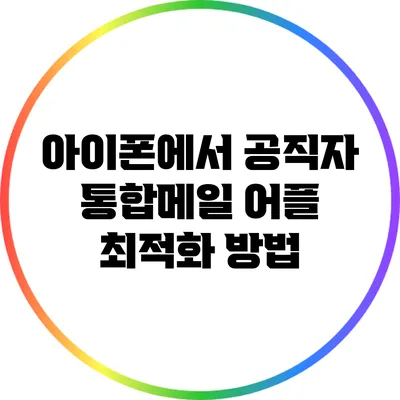 아이폰에서 공직자 통합메일 어플 최적화 방법