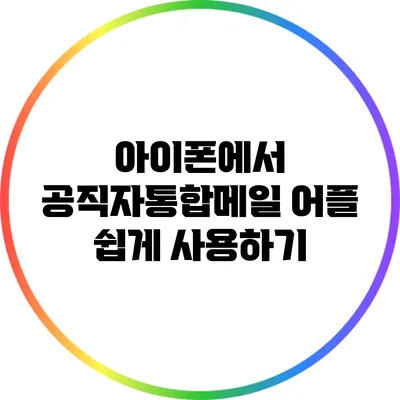 아이폰에서
공직자통합메일 어플
쉽게 사용하기